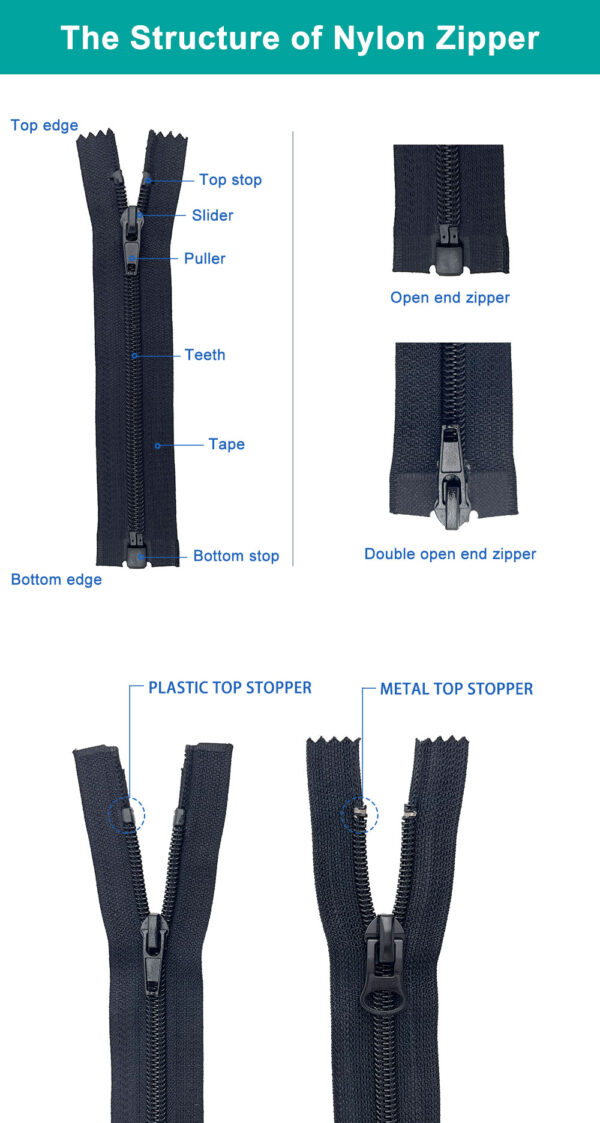 The Structure of Nylon Zipper

Top edge
Top stop
Slider
Puller
Teeth
Tape
Bottom stop
Bottom edge

Open end zipper

Double open end zipper

PLASTIC TOP STOPPER
METAL TOP STOPPER